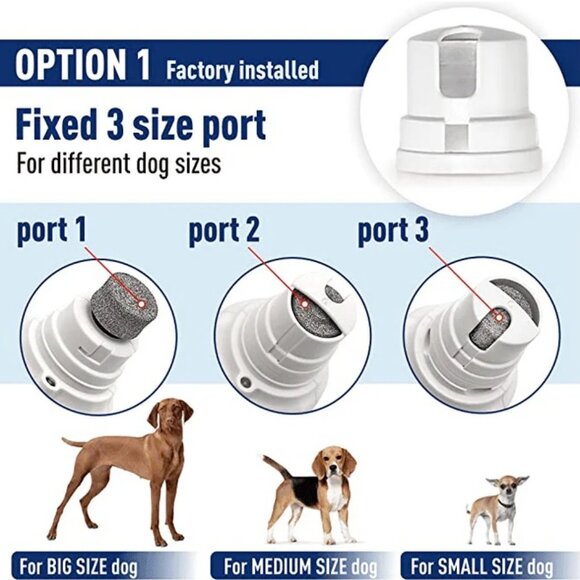 OPTION 1 Factory installed

Fixed 3 size port
For different dog sizes

port 1

port 2

port 3

For BIG SIZE dog

For MEDIUM SIZE dog

For SMALL SIZE dog